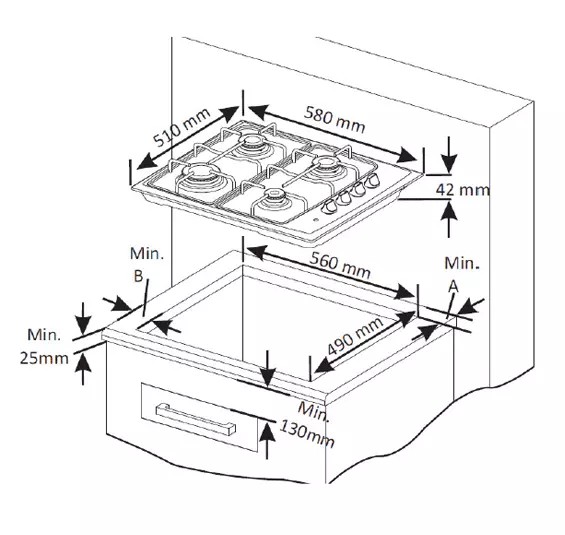 510 mm
580 mm
42 mm
Min.
B
560 mm
Min.
A
Min.
25mm
490 mm
Min.
130mm