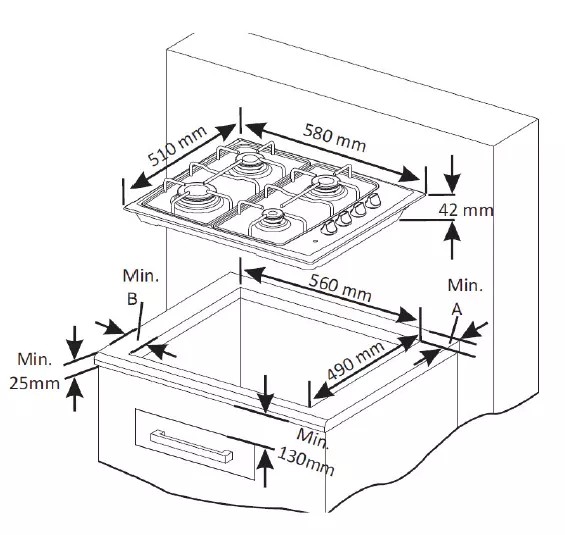 510 mm
580 mm
42 mm
Min.
B
560 mm
Min.
A
Min.
25mm
490 mm
Min.
130mm