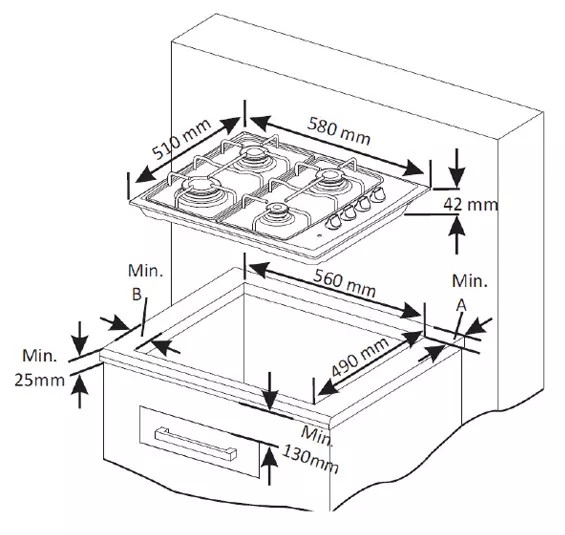 510 mm
580 mm
42 mm
Min.
B
560 mm
Min.
A
Min.
25mm
490 mm
Min.
130mm